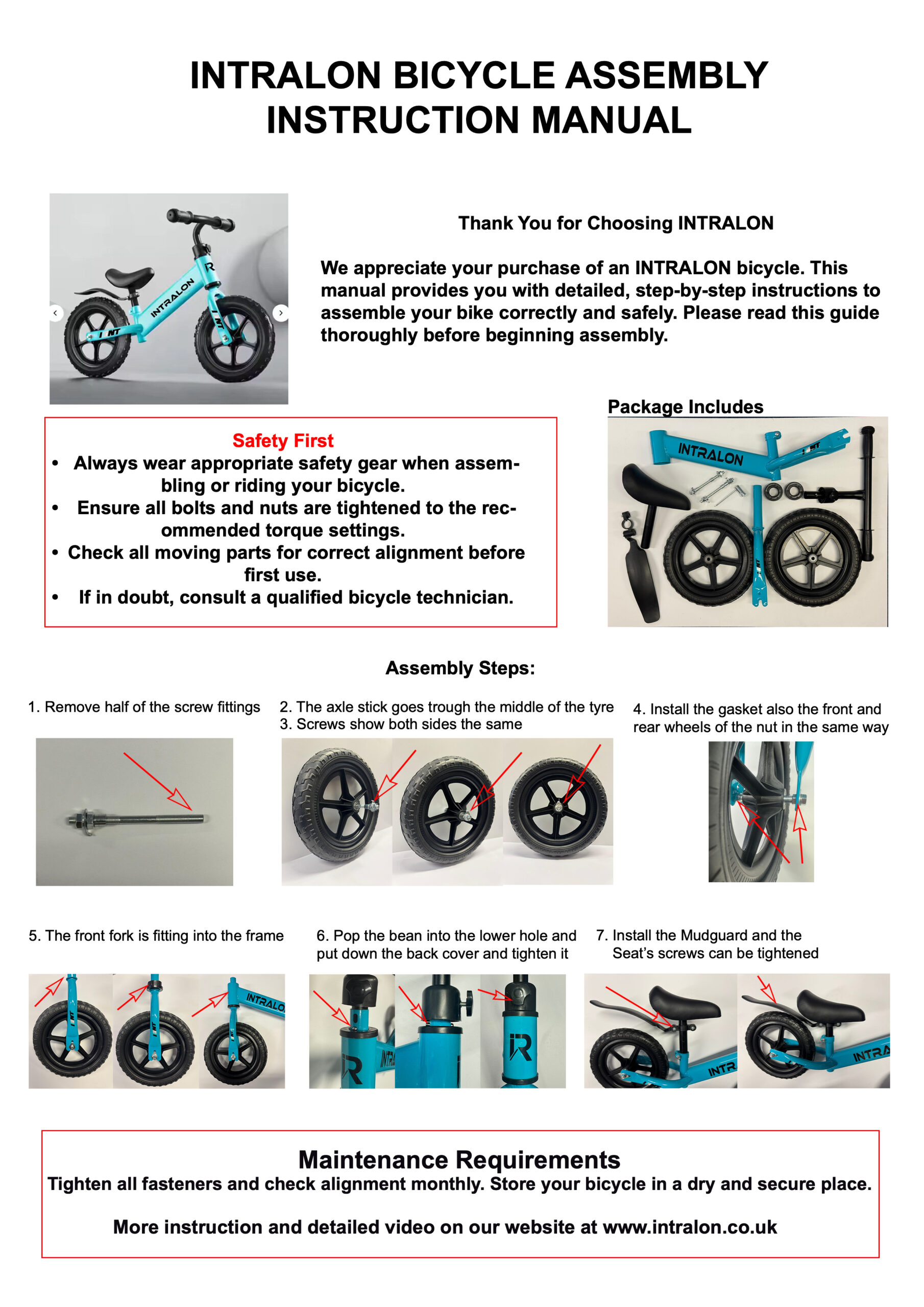 INTRALON BICYCLE ASSEMBLY INSTRUCTION MANUAL

INTRALON

Thank You for Choosing INTRALON

We appreciate your purchase of an INTRALON bicycle. This manual provides you with detailed, step-by-step instructions to assemble your bike correctly and safely. Please read this guide thoroughly before beginning assembly.

Safety First
• Always wear appropriate safety gear when assembling or riding your bicycle.
• Ensure all bolts and nuts are tightened to the recommended torque settings.
• Check all moving parts for correct alignment before first use.
• If in doubt, consult a qualified bicycle technician.

Package Includes

INTRALON

Assembly Steps:

1. Remove half of the screw fittings

2. The axle stick goes trough the middle of the tyre
3. Screws show both sides the same

4. Install the gasket also the front and rear wheels of the nut in the same way

5. The front fork is fitting into the frame

6. Pop the bean into the lower hole and put down the back cover and tighten it

7. Install the Mudguard and the Seat's screws can be tightened

Maintenance Requirements
Tighten all fasteners and check alignment monthly. Store your bicycle in a dry and secure place.

More instruction and detailed video on our website at www.intralon.co.uk